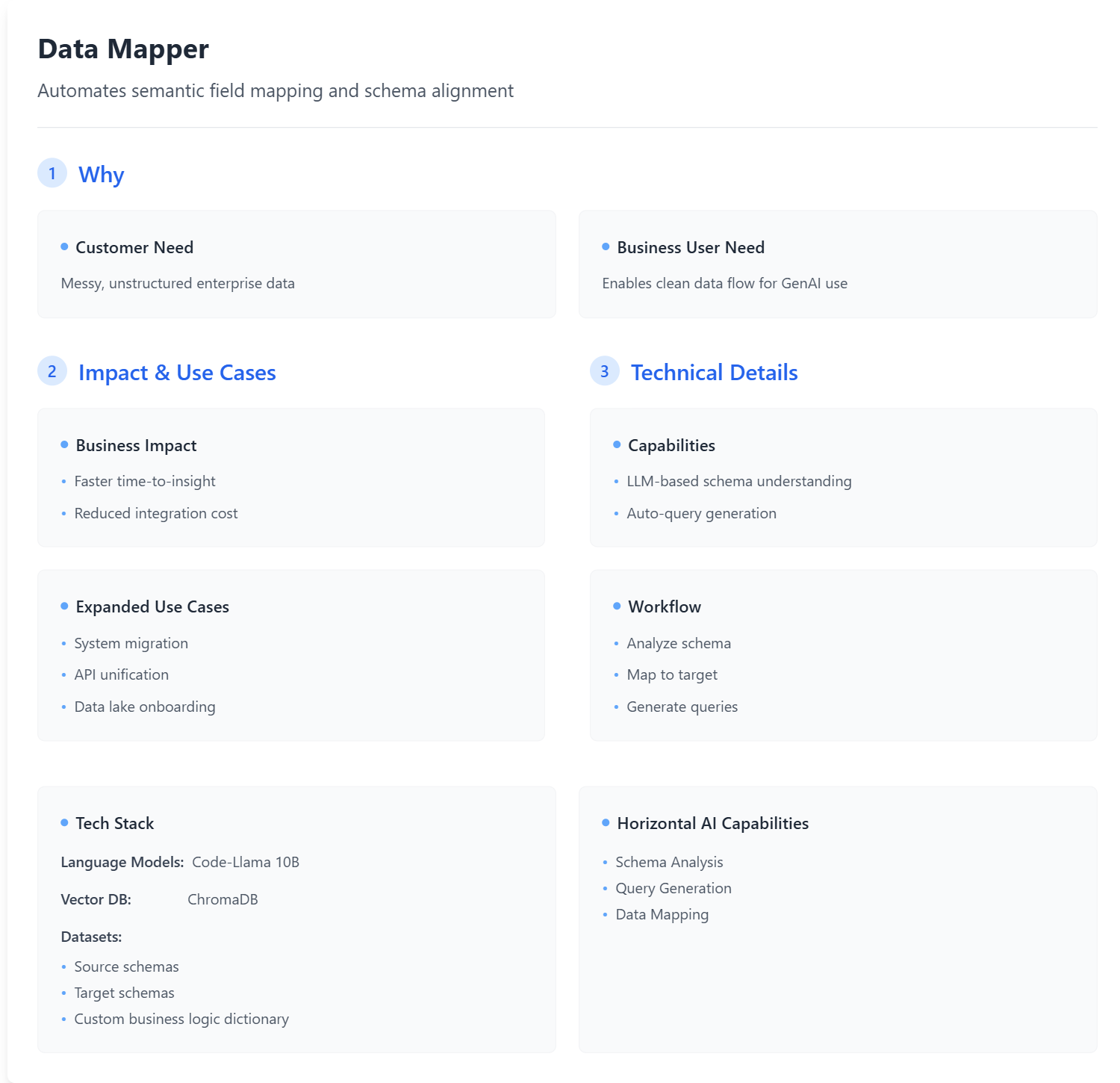 Data Mapper

Automates semantic field mapping and schema alignment

1 Why

• Customer Need

Messy, unstructured enterprise data

• Business User Need

Enables clean data flow for GenAI use

2 Impact & Use Cases

• Business Impact

• Faster time-to-insight
• Reduced integration cost

• Expanded Use Cases

• System migration
• API unification
• Data lake onboarding

3 Technical Details

• Capabilities

• LLM-based schema understanding
• Auto-query generation

• Workflow

• Analyze schema
• Map to target
• Generate queries

• Tech Stack

Language Models: Code-Llama 10B

Vector DB: ChromaDB

Datasets:

• Source schemas
• Target schemas
• Custom business logic dictionary

• Horizontal AI Capabilities

• Schema Analysis
• Query Generation
• Data Mapping